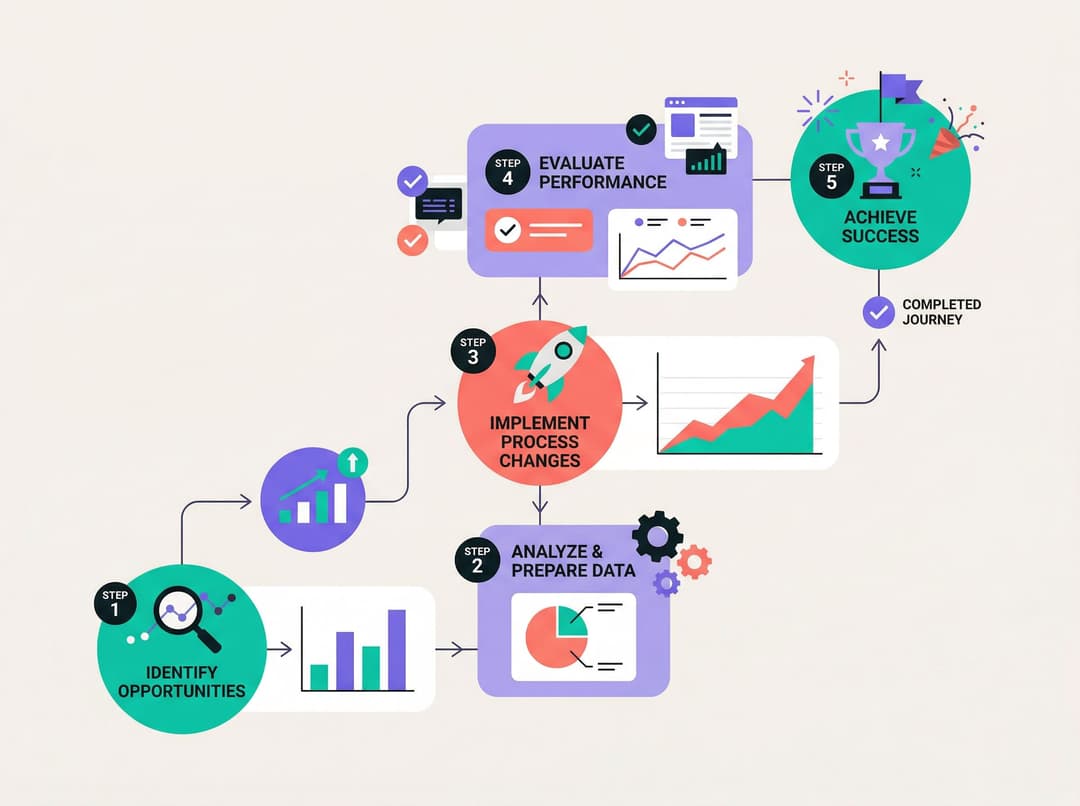 STEP 1
IDENTIFY OPPORTUNITIES

STEP 2
ANALYZE & PREPARE DATA

STEP 3
IMPLEMENT PROCESS CHANGES

STEP 4
EVALUATE PERFORMANCE

STEP 5
ACHIEVE SUCCESS

COMPLETED JOURNEY